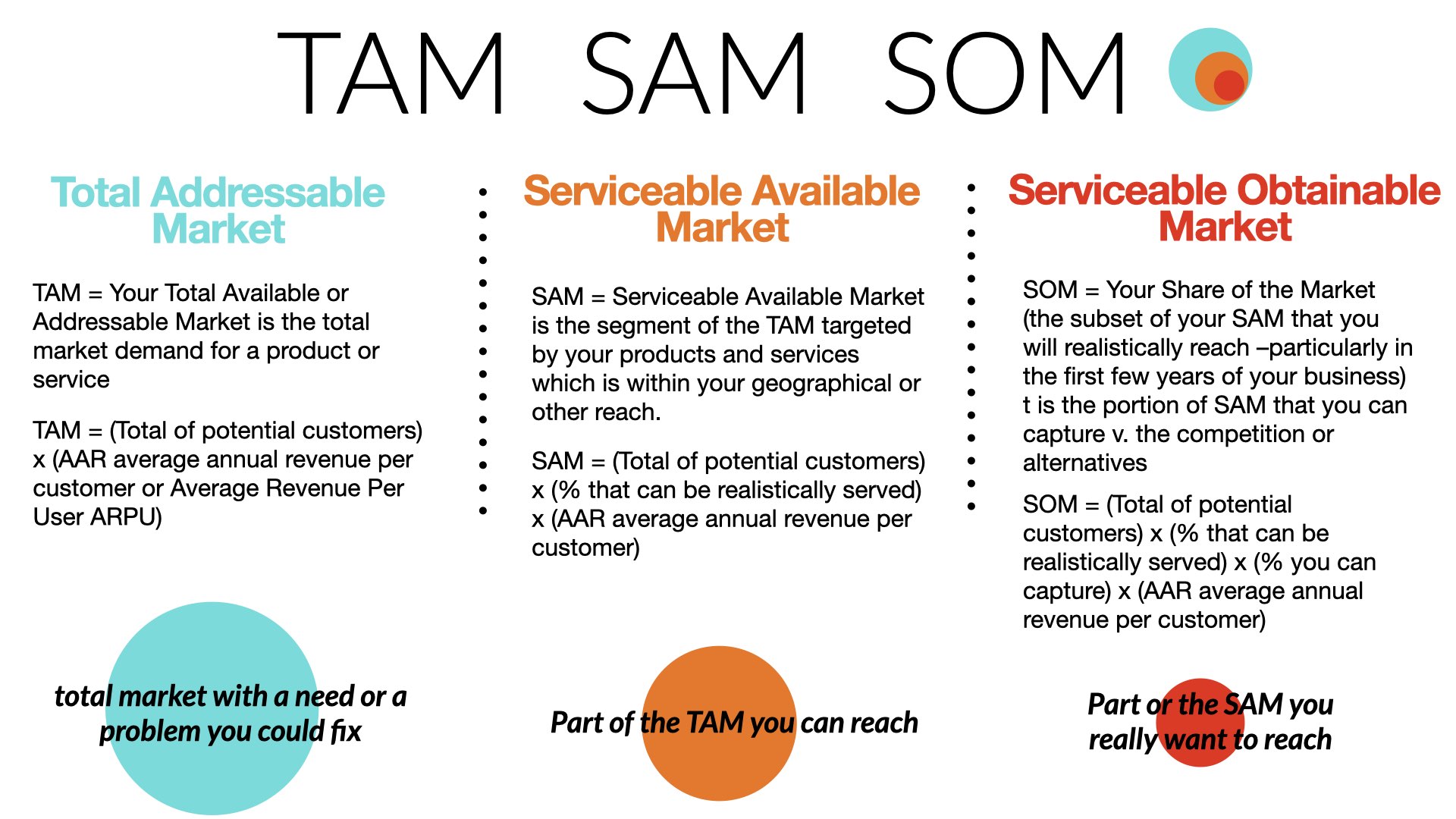 TAM SAM SOM

Total Addressable Market

TAM = Your Total Available or Addressable Market is the total market demand for a product or service

TAM = (Total of potential customers) x (AAR average annual revenue per customer or Average Revenue Per User ARPU)

total market with a need or a problem you could fix

Serviceable Available Market

SAM = Serviceable Available Market is the segment of the TAM targeted by your products and services which is within your geographical or other reach.

SAM = (Total of potential customers) x (% that can be realistically served) x (AAR average annual revenue per customer)

Part of the TAM you can reach

Serviceable Obtainable Market

SOM = Your Share of the Market (the subset of your SAM that you will realistically reach –particularly in the first few years of your business) t is the portion of SAM that you can capture v. the competition or alternatives

SOM = (Total of potential customers) x (% that can be realistically served) x (% you can capture) x (AAR average annual revenue per customer)

Part or the SAM you really want to reach