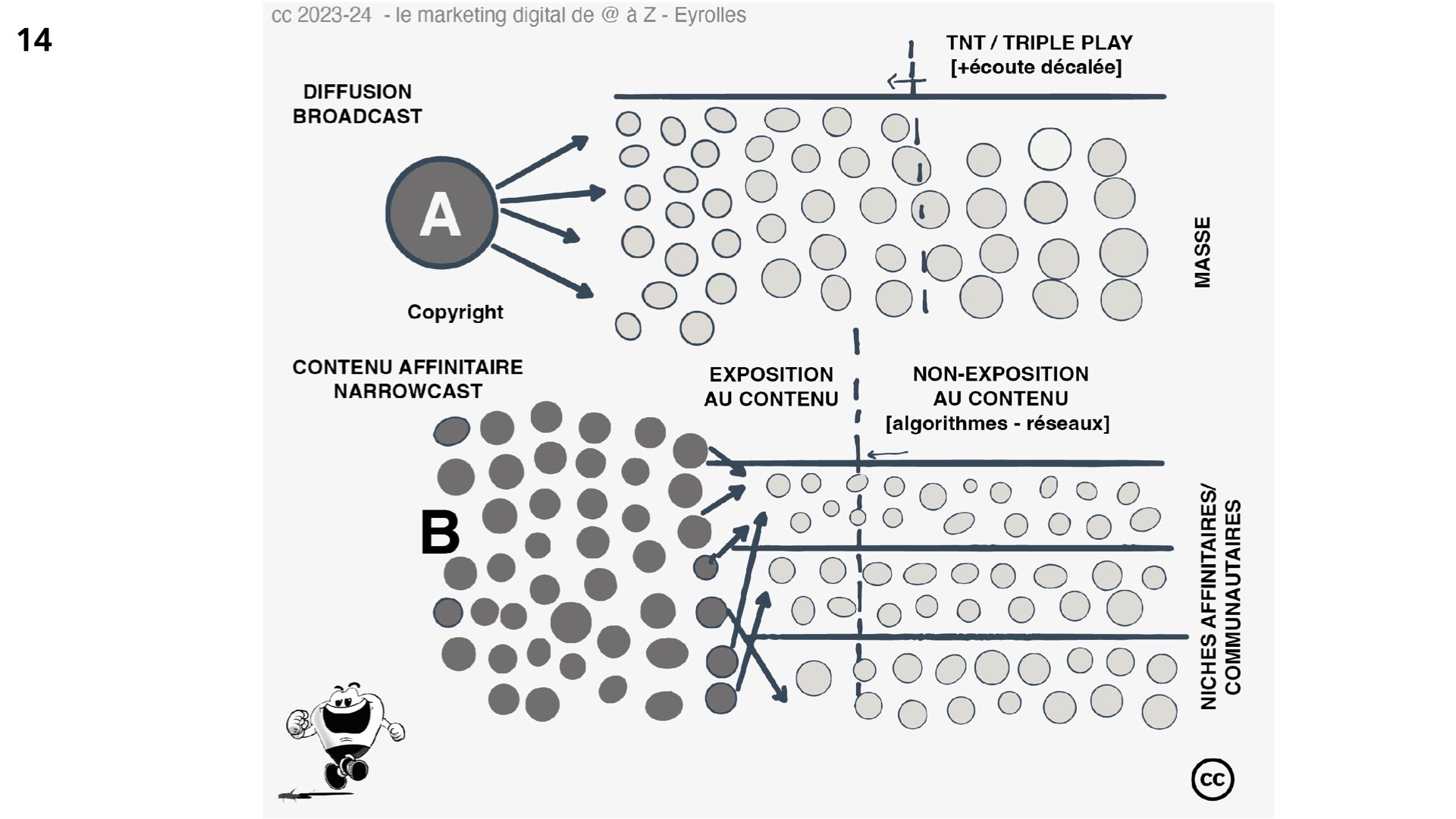 14

cc 2023-24 - le marketing digital de @ à Z - Eyrolles

TNT / TRIPLE PLAY
[+écoute décalée]

DIFFUSION
BROADCAST

A

Copyright

MASSE

CONTENU AFFINITAIRE
NARROWCAST

EXPOSITION
AU CONTENU

NON-EXPOSITION
AU CONTENU
[algorithmes - réseaux]

B

NICHES AFFINITAIRES/
COMMUNAUTAIRES

cc